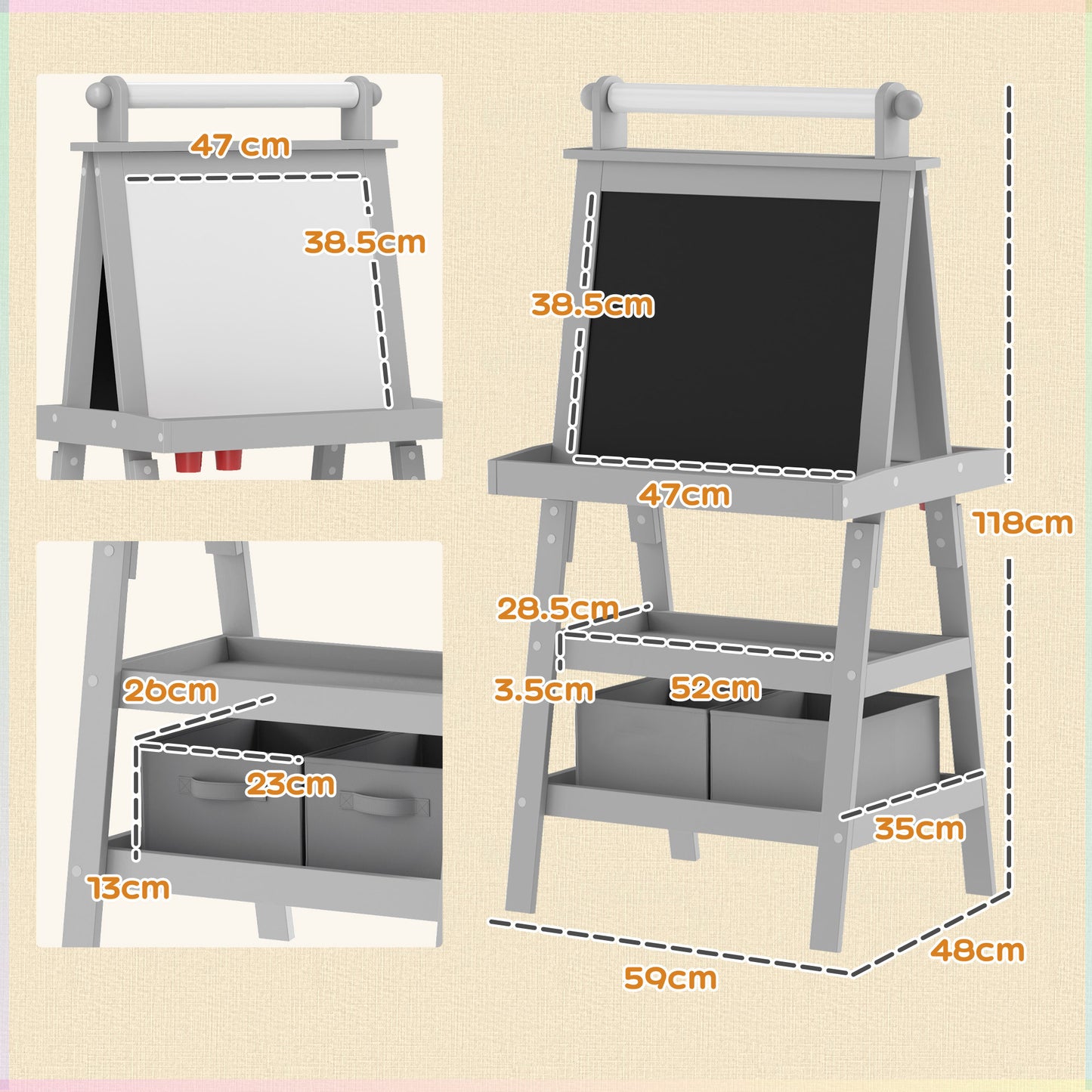 47 cm
38.5cm
26cm
23cm
13cm
38.5cm
47cm
118cm
28.5cm
3.5cm
52cm
35cm
48cm
59cm